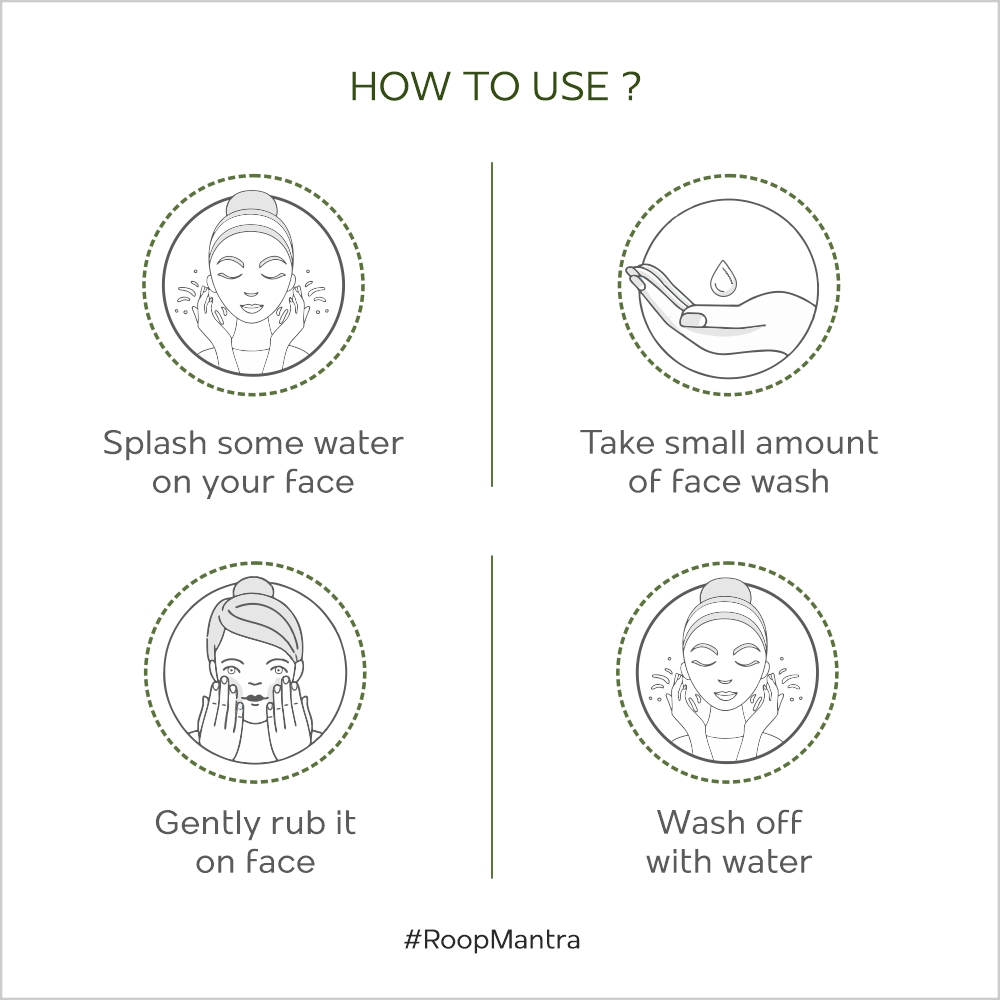 HOW TO USE ?

Splash some water on your face

Take small amount of face wash

Gently rub it on face

Wash off with water

#RoopMantra